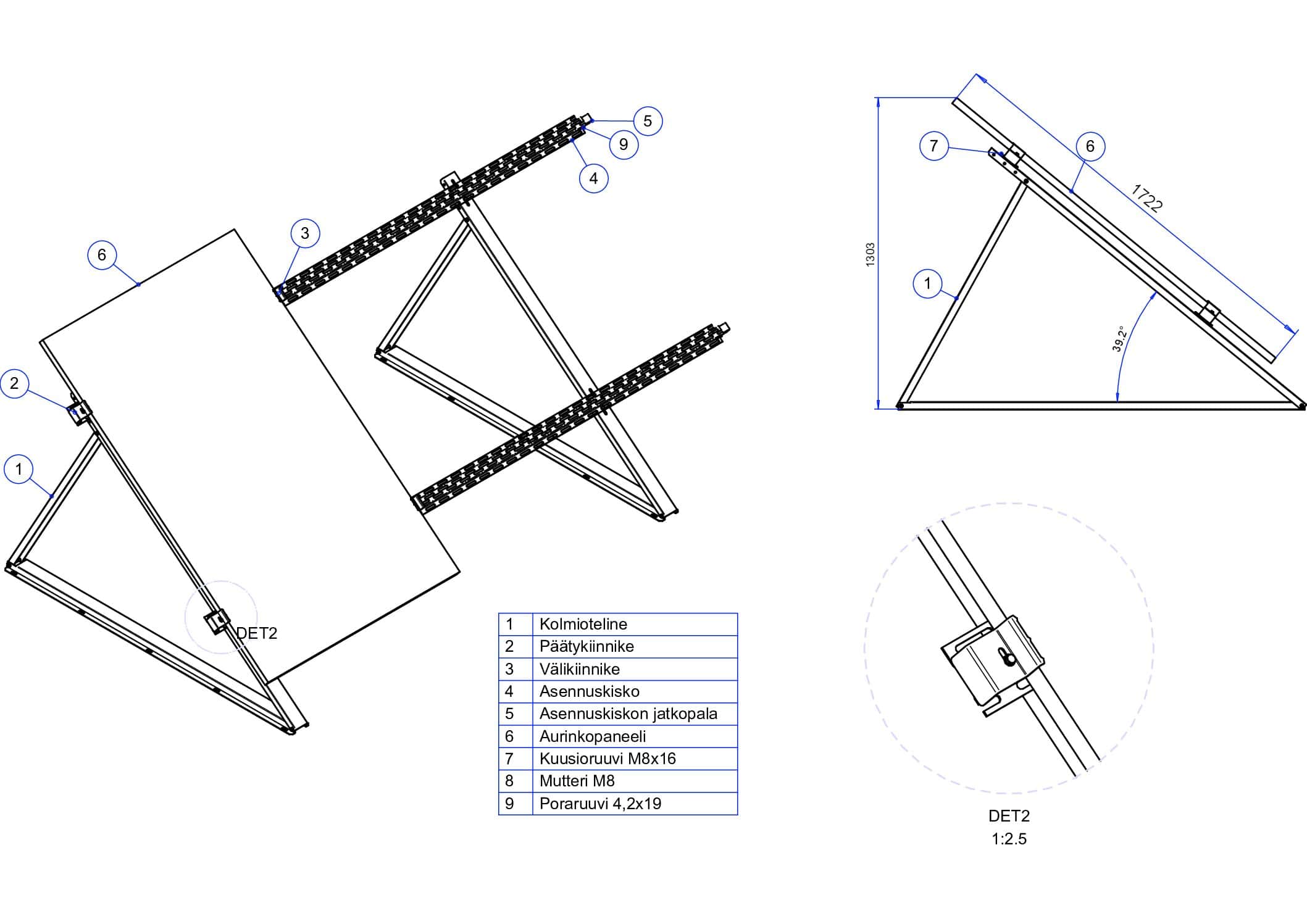 5
9
4
3
6
2
1
DET2

7
6
1722
1303
1
39,2°

| 1 | Kolmioteline |
|---|---|
| 2 | Päätykiinnike |
| 3 | Välikiinnike |
| 4 | Asennuskisko |
| 5 | Asennuskiskon jatkopala |
| 6 | Aurinkopaneeli |
| 7 | Kuusioruuvi M8x16 |
| 8 | Mutteri M8 |
| 9 | Poraruuvi 4,2x19 |

DET2
1:2.5